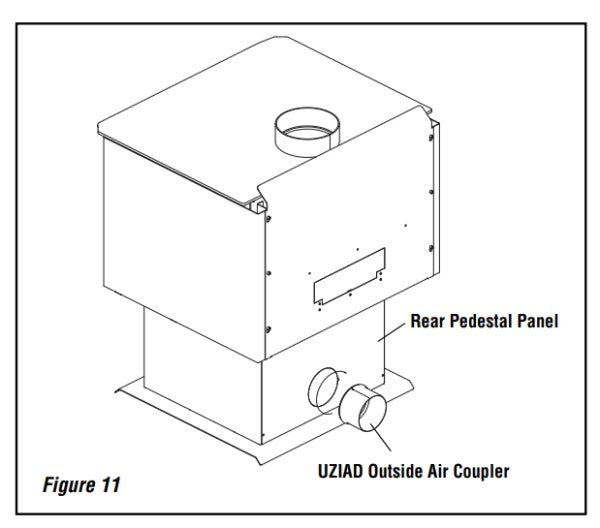 Rear Pedestal Panel

UZIAD Outside Air Coupler

Figure 11