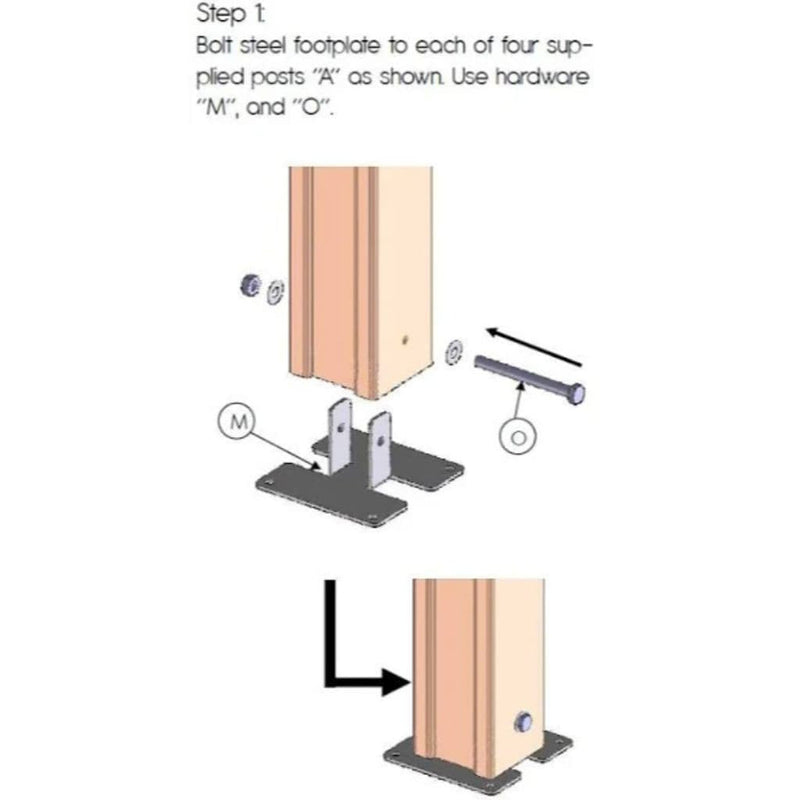 Step 1:
Bolt steel footplate to each of four supplied posts "A" as shown. Use hardware "M", and "O".

M

O