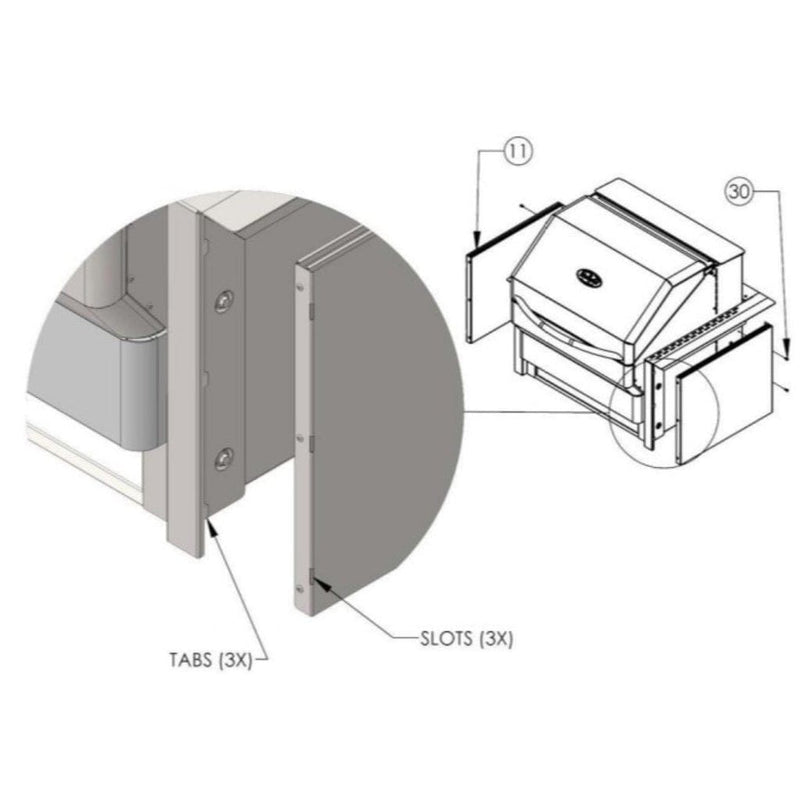 11

30

TABS (3X)

SLOTS (3X)