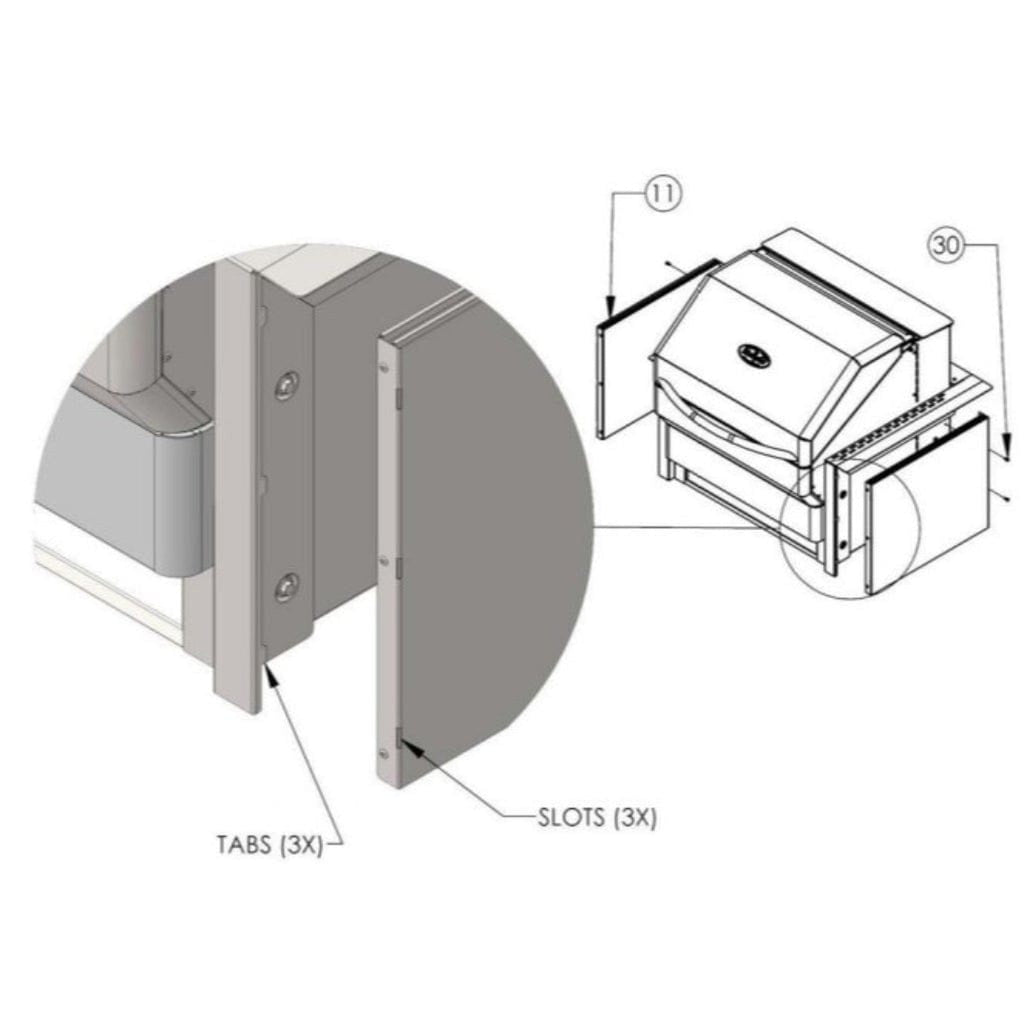 11

30

TABS (3X)

SLOTS (3X)